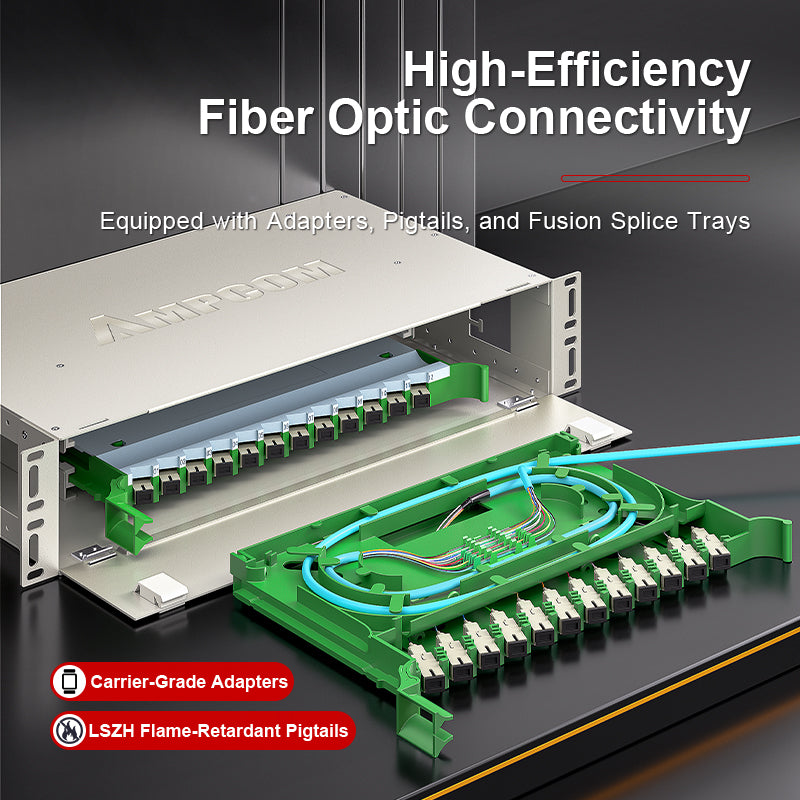 High-Efficiency
Fiber Optic Connectivity

Equipped with Adapters, Pigtails, and Fusion Splice Trays

AMPCOM

Carrier-Grade Adapters

LSZH Flame-Retardant Pigtails