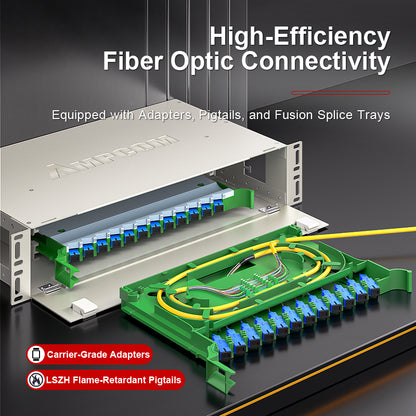 High-Efficiency
Fiber Optic Connectivity

Equipped with Adapters, Pigtails, and Fusion Splice Trays

AMPCOM

Carrier-Grade Adapters

LSZH Flame-Retardant Pigtails